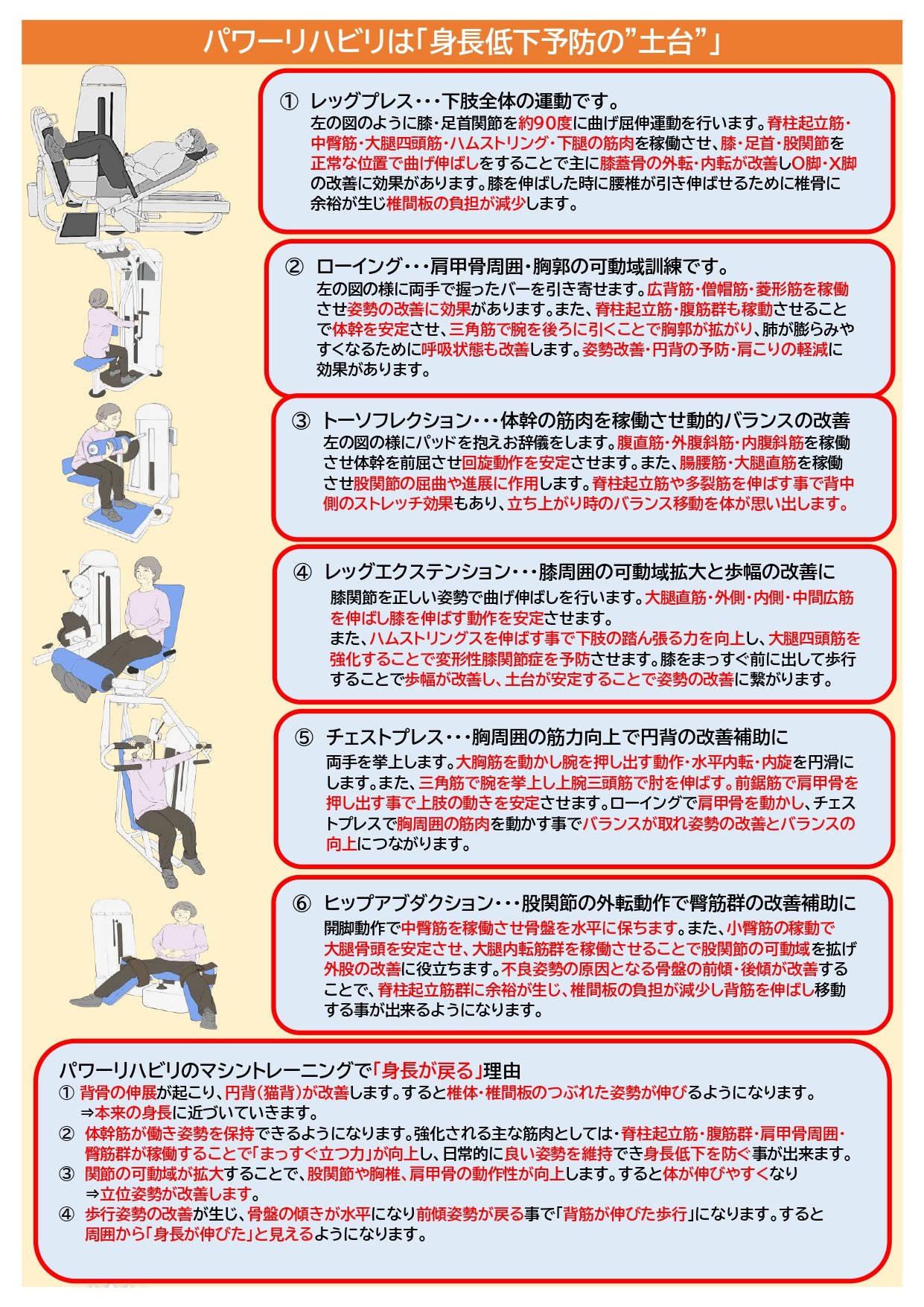 パワーリハビリは「身長低下予防の”土台”」

① レッグプレス・・・下肢全体の運動です。
左の図のように膝・足首関節を約90度に曲げ屈伸運動を行います。脊柱起立筋・中臀筋・大腿四頭筋・ハムストリング・下腿の筋肉を稼働させ、膝・足首・股関節を正常な位置で曲げ伸ばしをすることで主に膝蓋骨の外転・内転が改善しO脚・X脚の改善に効果があります。膝を伸ばした時に腰椎が引き伸ばせるために椎骨に余裕が生じ椎間板の負担が減少します。

② ローイング・・・肩甲骨周囲・胸郭の可動域訓練です。
左の図の様に両手で握ったバーを引き寄せます。広背筋・僧帽筋・菱形筋を稼働させ姿勢の改善に効果があります。また、脊柱起立筋・腹筋群も稼動させることで体幹を安定させ、三角筋で腕を後ろに引くことで胸郭が拡がり、肺が膨らみやすくなるために呼吸状態も改善します。姿勢改善・円背の予防・肩こりの軽減に効果があります。

③ トーソフレクション・・・体幹の筋肉を稼働させ動的バランスの改善
左の図の様にパッドを抱えお辞儀をします。腹直筋・外腹斜筋・内腹斜筋を稼働させ体幹を前屈させ回旋動作を安定させます。また、腸腰筋・大腿直筋を稼働させ股関節の屈曲や進展に作用します。脊柱起立筋や多裂筋を伸ばす事で背中側のストレッチ効果もあり、立ち上がり時のバランス移動を体が思い出します。

④ レッグエクステンション・・・膝周囲の可動域拡大と歩幅の改善に
膝関節を正しい姿勢で曲げ伸ばしを行います。大腿直筋・外側・内側・中間広筋を伸ばし膝を伸ばす動作を安定させます。
また、ハムストリングスを伸ばす事で下肢の踏ん張る力を向上し、大腿四頭筋を強化することで変形性膝関節症を予防させます。膝をまっすぐ前に出して歩行することで歩幅が改善し、土台が安定することで姿勢の改善に繋がります。

⑤ チェストプレス・・・胸周囲の筋力向上で円背の改善補助に
両手を挙上します。大胸筋を動かし腕を押し出す動作・水平内転・内旋を円滑にします。また、三角筋で腕を挙上し上腕三頭筋で肘を伸ばす。前鋸筋で肩甲骨を押し出す事で上肢の動きを安定させます。ローイングで肩甲骨を動かし、チェストプレスで胸周囲の筋肉を動かす事でバランスが取れ姿勢の改善とバランスの向上につながります。

⑥ ヒップアブダクション・・・股関節の外転動作で臀筋群の改善補助に
開脚動作で中臀筋を稼働させ骨盤を水平に保ちます。また、小臀筋の稼動で大腿骨頭を安定させ、大腿内転筋群を稼働させることで股関節の可動域を拡げ外股の改善に役立ちます。不良姿勢の原因となる骨盤の前傾・後傾が改善することで、脊柱起立筋群に余裕が生じ、椎間板の負担が減少し背筋を伸ばし移動する事が出来るようになります。

パワーリハビリのマシントレーニングで「身長が戻る」理由
① 背骨の伸展が起こり、円背(猫背)が改善します。すると椎体・椎間板のつぶれた姿勢が伸びるようになります。
⇒本来の身長に近づいていきます。
② 体幹筋が働き姿勢を保持できるようになります。強化される主な筋肉としては・脊柱起立筋・腹筋群・肩甲骨周囲・臀筋群が稼働することで「まっすぐ立つ力」が向上し、日常的に良い姿勢を維持でき身長低下を防ぐ事が出来ます。
③ 関節の可動域が拡大することで、股関節や胸椎、肩甲骨の動作性が向上します。すると体が伸びやすくなり
⇒立位姿勢が改善します。
④ 歩行姿勢の改善が生じ、骨盤の傾きが水平になり前傾姿勢が戻る事で「背筋が伸びた歩行」になります。すると周囲から「身長が伸びた」と見えるようになります。